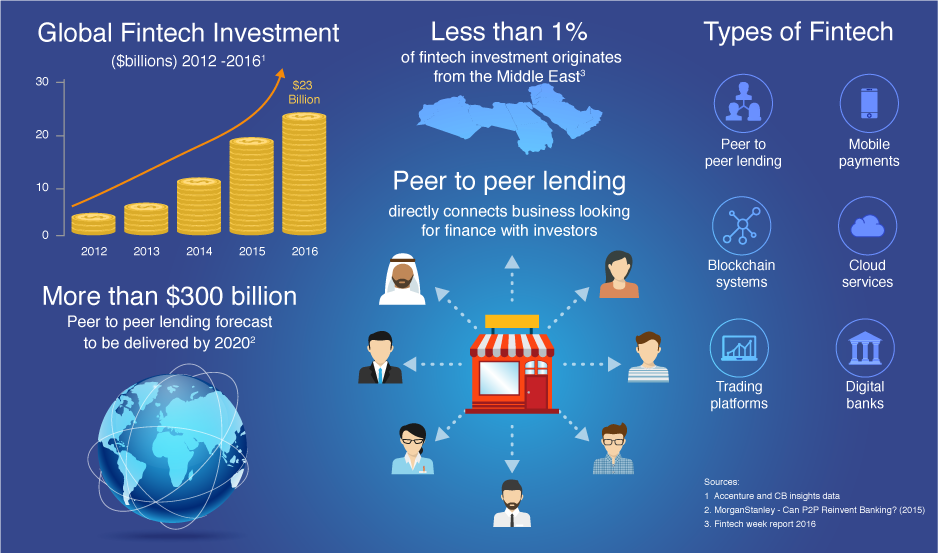 Global Fintech Investment

($billions) 2012 -2016$^1$

30

20

10

0

$23 Billion

2012 2013 2014 2015 2016

More than $300 billion

Peer to peer lending forecast to be delivered by 2020$^2$

Less than 1%

of fintech investment originates from the Middle East$^3$

Peer to peer lending

directly connects business looking for finance with investors

Types of Fintech

Peer to peer lending

Mobile payments

Blockchain systems

Cloud services

Trading platforms

Digital banks

Sources:
1 Accenture and CB insights data
2. MorganStanley - Can P2P Reinvent Banking? (2015)
3. Fintech week report 2016